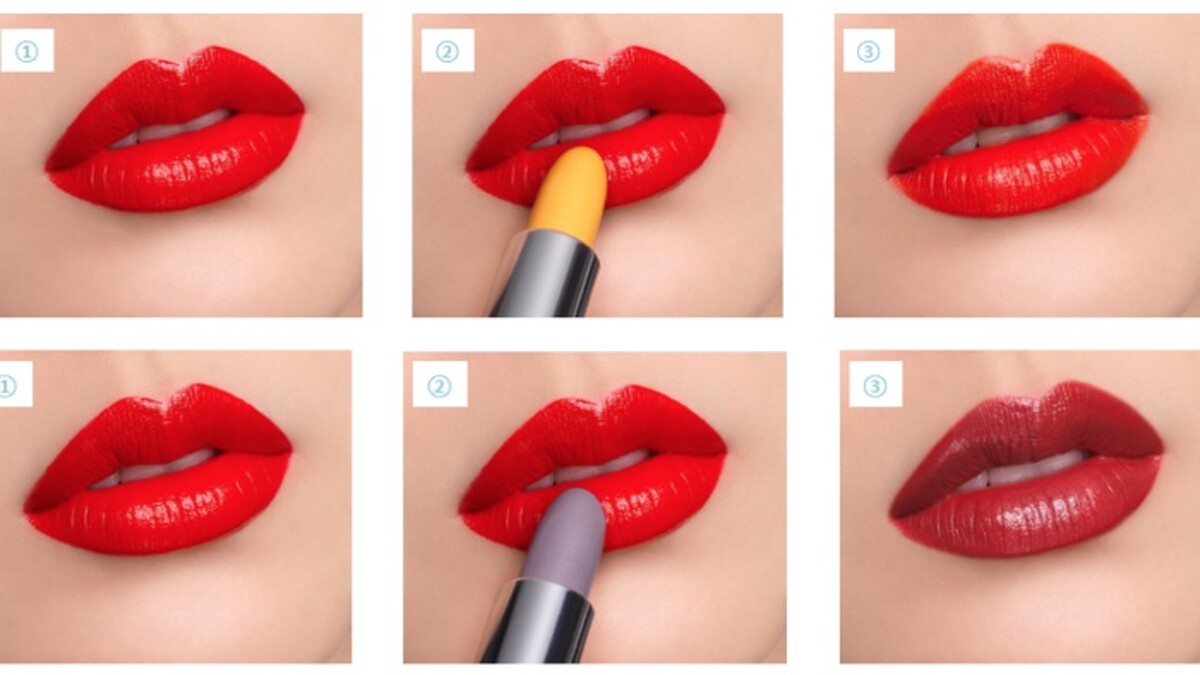 ①

②

③

①

②

③