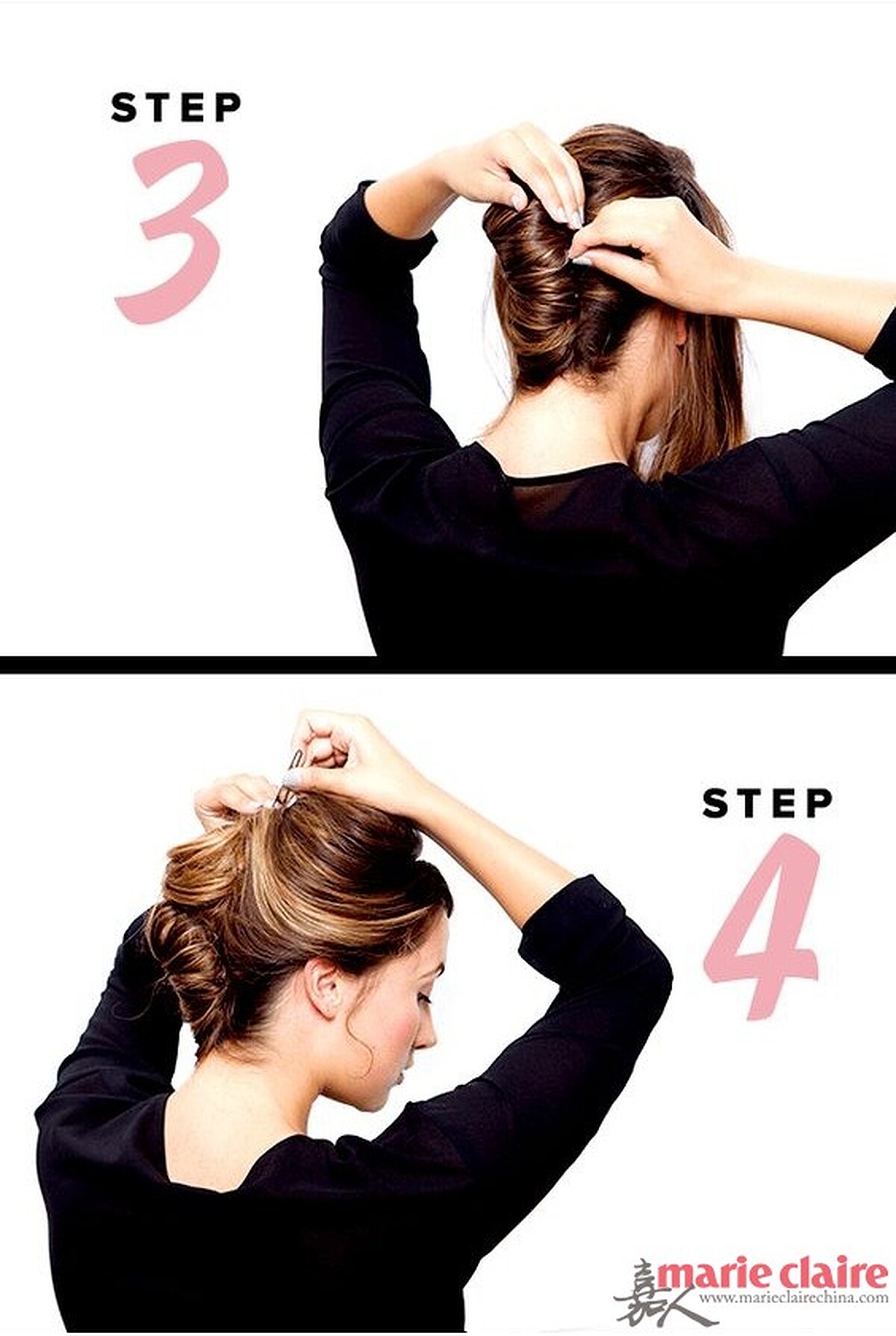 STEP
3

STEP
4

嘉人 marie claire
www.marieclairechina.com