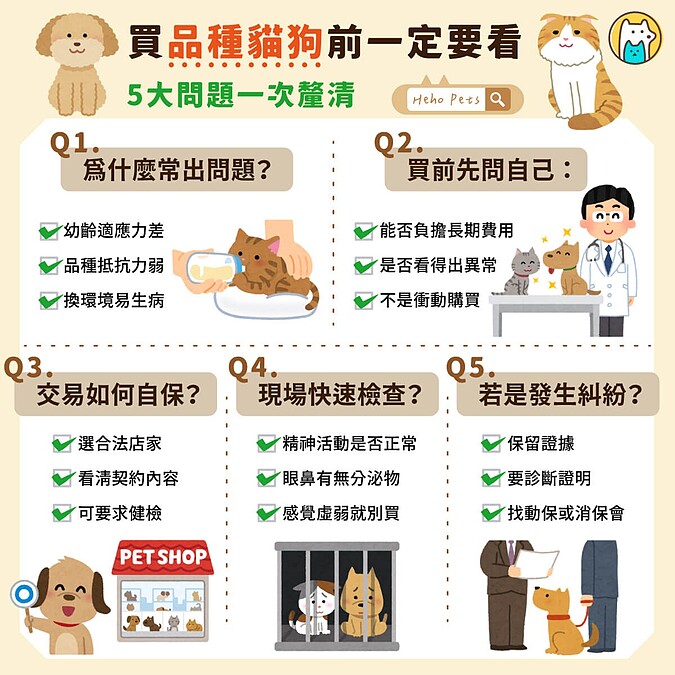 買品種貓狗前一定要看

5大問題一次釐清

Heho Pets

Q1.
為什麼常出問題？

幼齡適應力差
品種抵抗力弱
換環境易生病

Q2.
買前先問自己：

能否負擔長期費用
是否看得出異常
不是衝動購買

Q3.
交易如何自保？

選合法店家
看清契約內容
可要求健檢

PET SHOP

Q4.
現場快速檢查？

精神活動是否正常
眼鼻有無分泌物
感覺虛弱就別買

Q5.
若是發生糾紛？

保留證據
要診斷證明
找動保或消保會