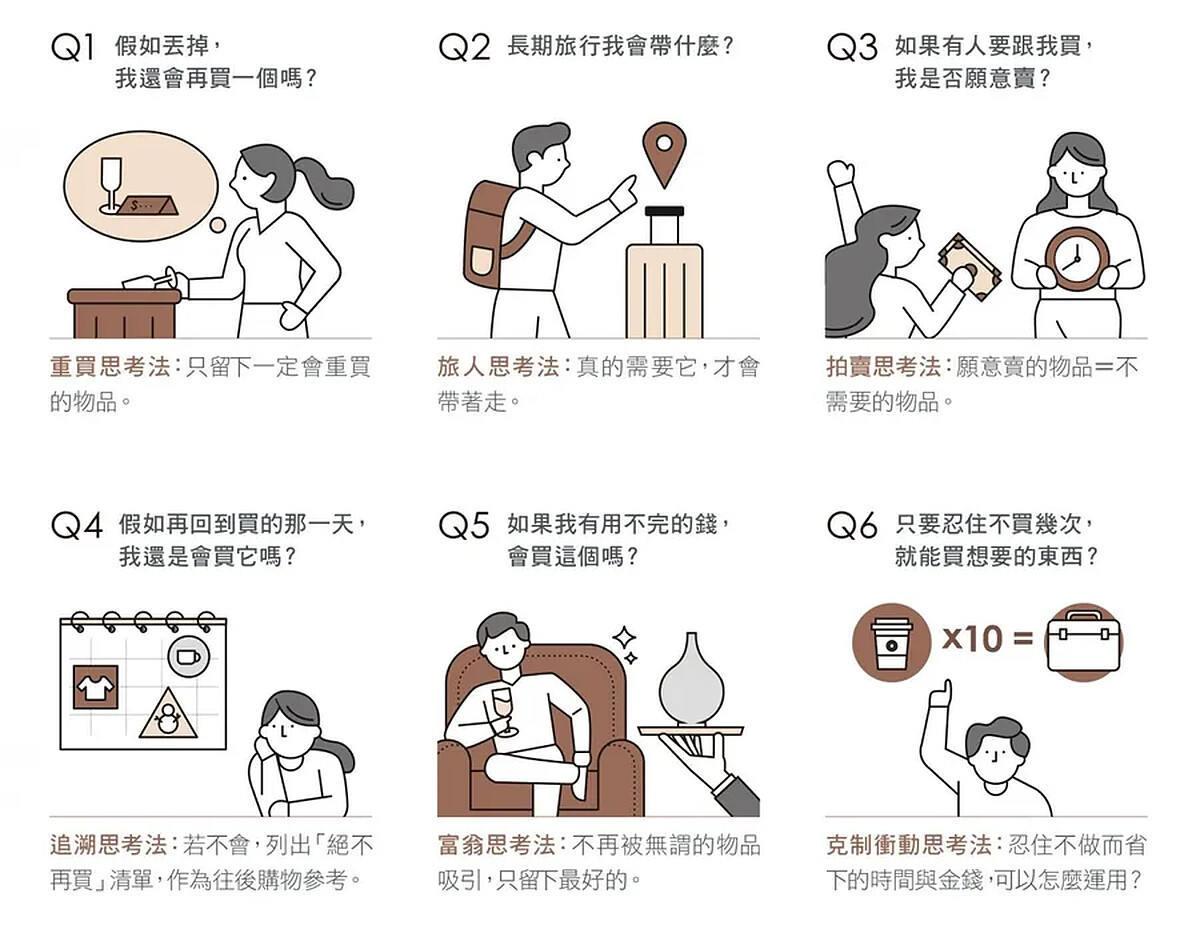 Q1 假如丟掉，我還會再買一個嗎？

$...

重買思考法：只留下一定會重買的物品。

Q2 長期旅行我會帶什麼？

旅人思考法：真的需要它，才會帶著走。

Q3 如果有人要跟我買，我是否願意賣？

拍賣思考法：願意賣的物品＝不需要的物品。

Q4 假如再回到買的那一天，我還是會買它嗎？

追溯思考法：若不會，列出「絕不再買」清單，作為往後購物參考。

Q5 如果我有用不完的錢，會買這個嗎？

富翁思考法：不再被無謂的物品吸引，只留下最好的。

Q6 只要忍住不買幾次，就能買想要的東西？

x10 =

克制衝動思考法：忍住不做而省下的時間與金錢，可以怎麼運用？