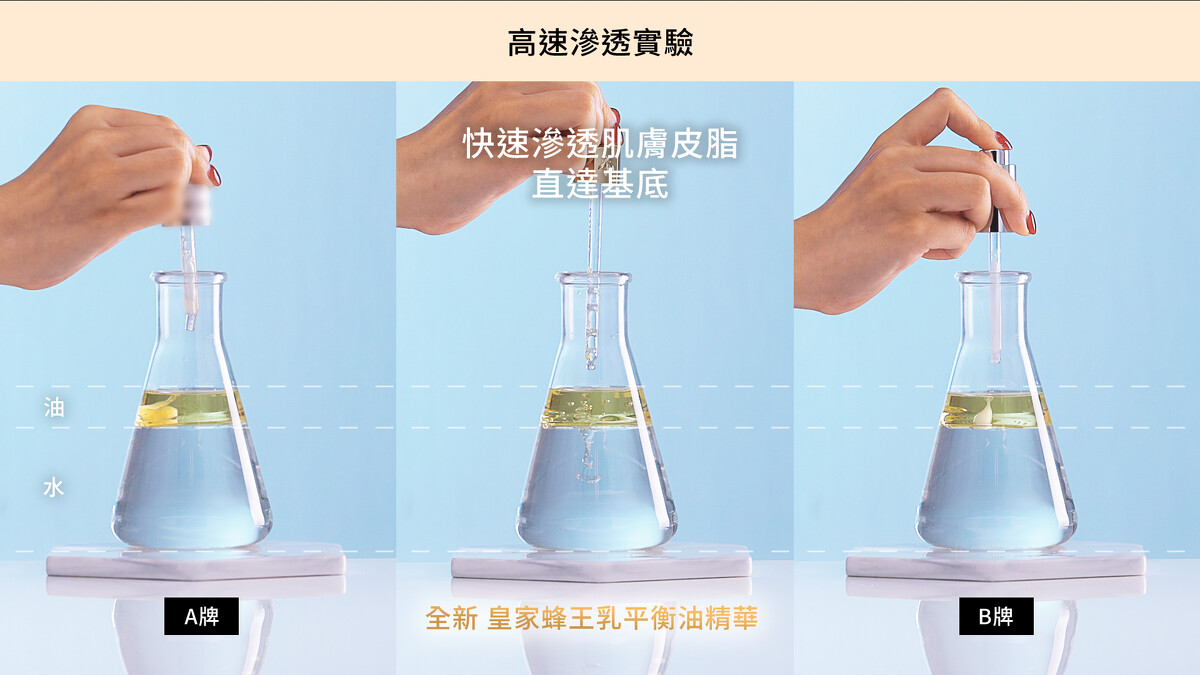 高速滲透實驗

快速滲透肌膚皮脂
直達基底

油

水

A牌

全新 皇家蜂王乳平衡油精華

B牌