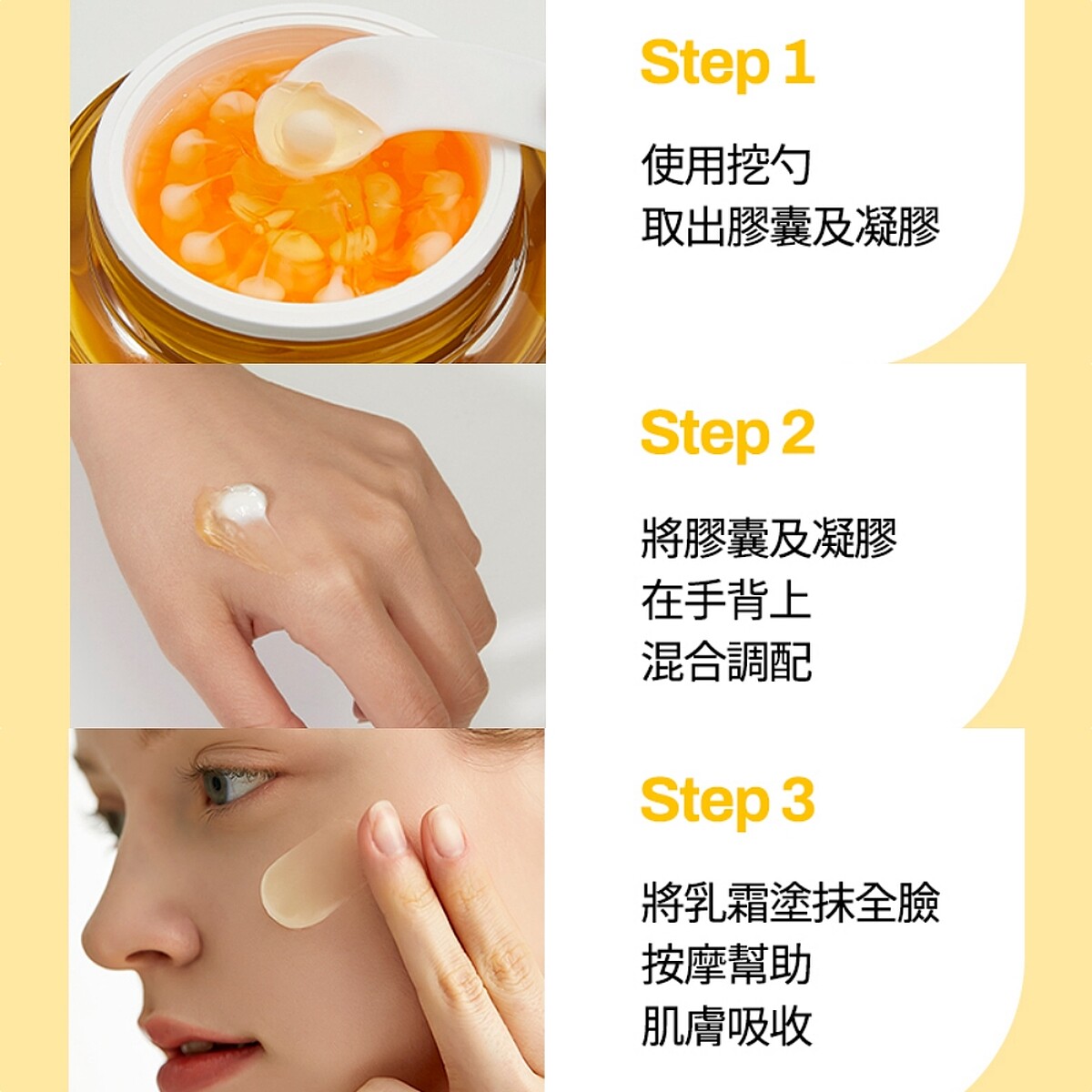 Step 1

使用挖勺
取出膠囊及凝膠

Step 2

將膠囊及凝膠
在手背上
混合調配

Step 3

將乳霜塗抹全臉
按摩幫助
肌膚吸收