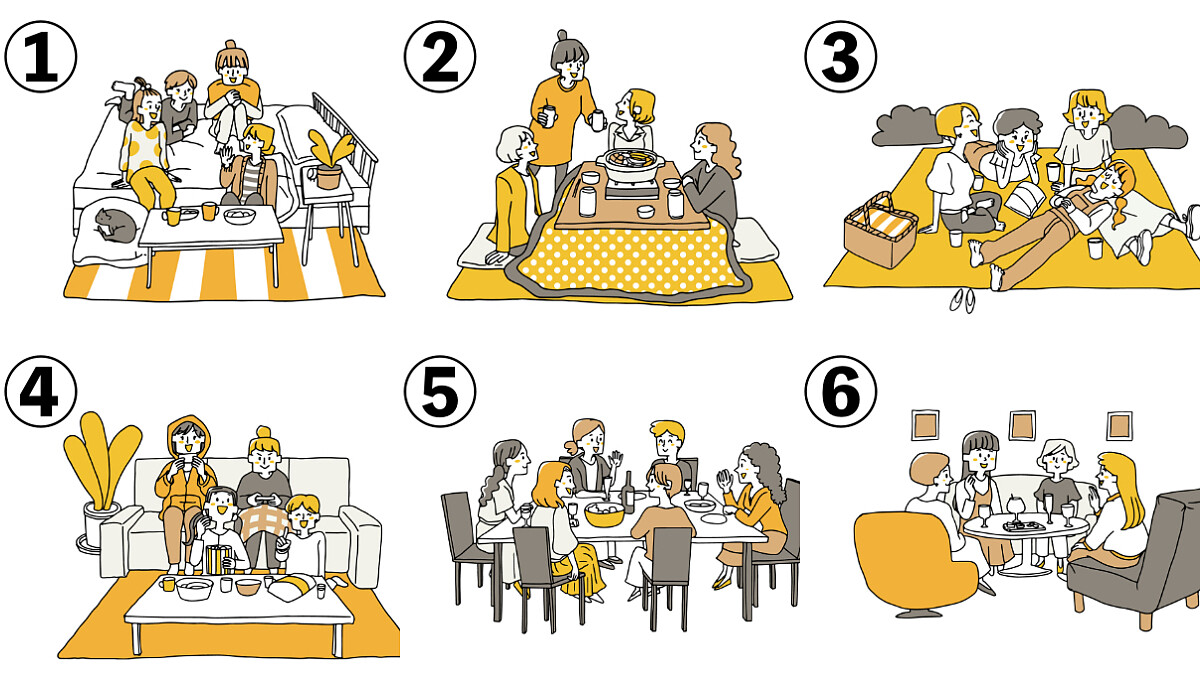 ①
②
③
④
⑤
⑥