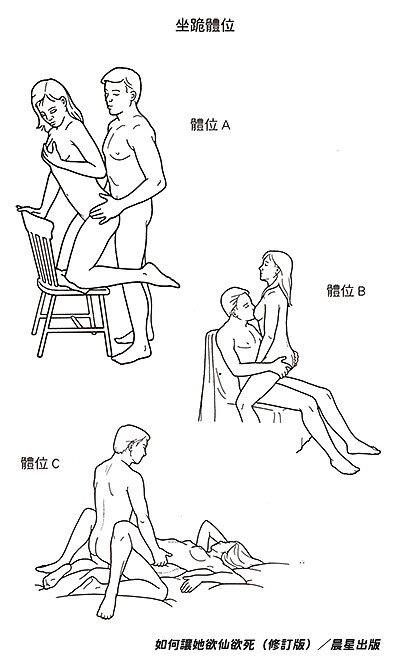 坐跪體位

體位 A

體位 B

體位 C

如何讓她欲仙欲死（修訂版）／晨星出版