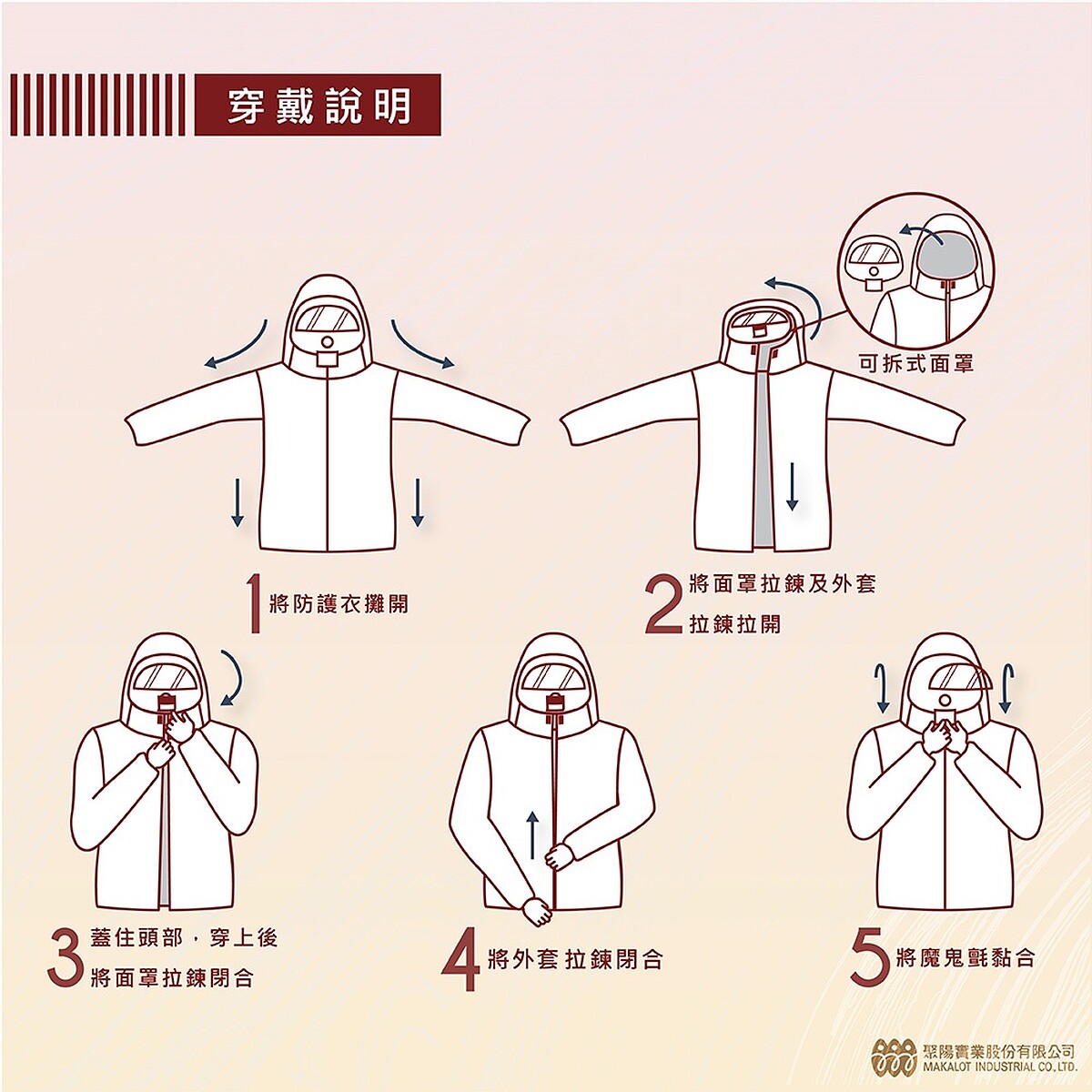 穿戴說明

可拆式面罩

1 將防護衣攤開

2 將面罩拉鍊及外套拉鍊拉開

3 蓋住頭部，穿上後將面罩拉鍊閉合

4 將外套拉鍊閉合

5 將魔鬼氈黏合

聚陽實業股份有限公司
MAKALOT INDUSTRIAL CO.,LTD.