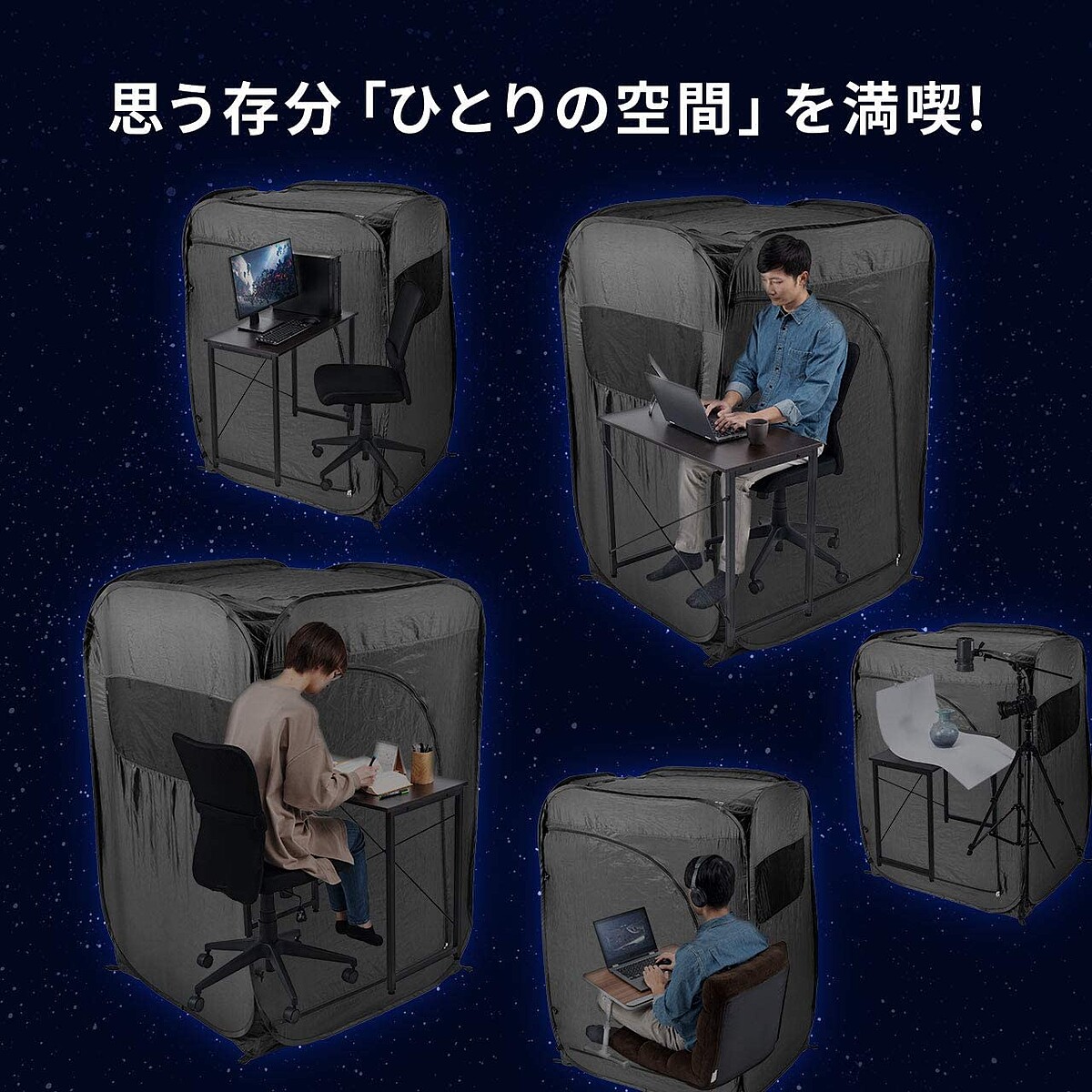 思う存分「ひとりの空間」を満喫!