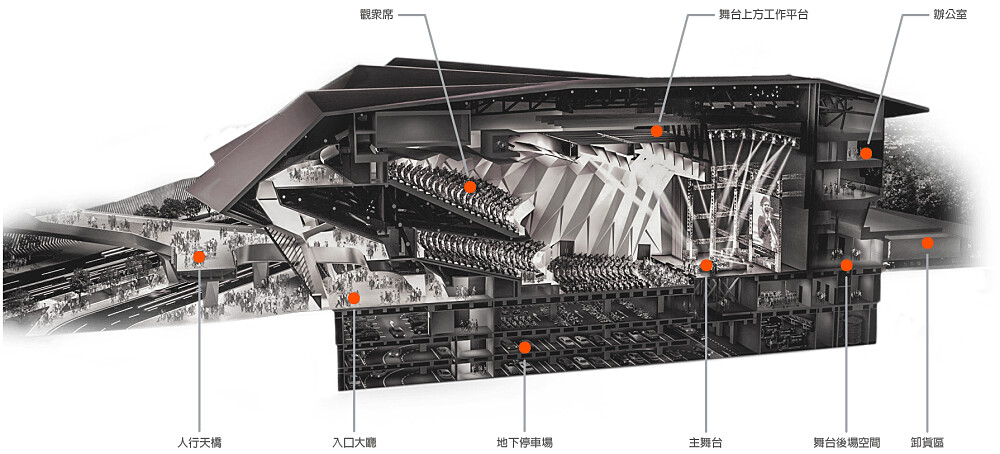 觀衆席

舞台上方工作平台

辦公室

人行天橋

入口大廳

地下停車場

主舞台

舞台後場空間

卸貨區