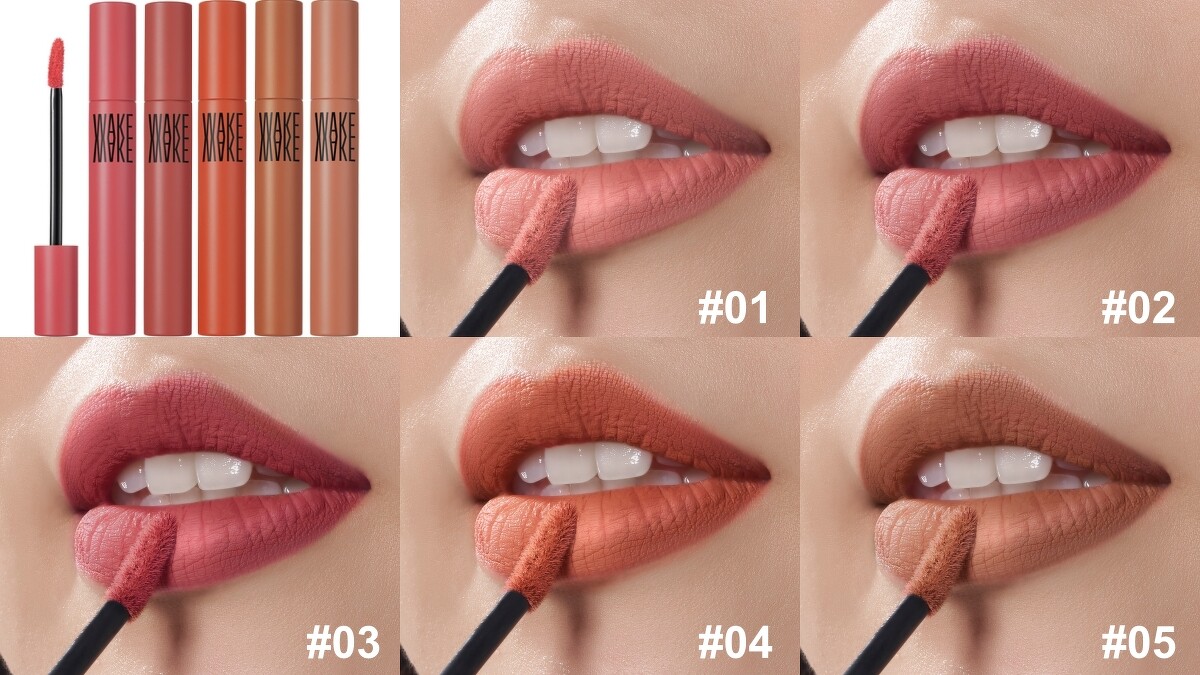 WAKE MAKE
WAKE MAKE
WAKE MAKE
WAKE MAKE
WAKE MAKE

#01

#02

#03

#04

#05