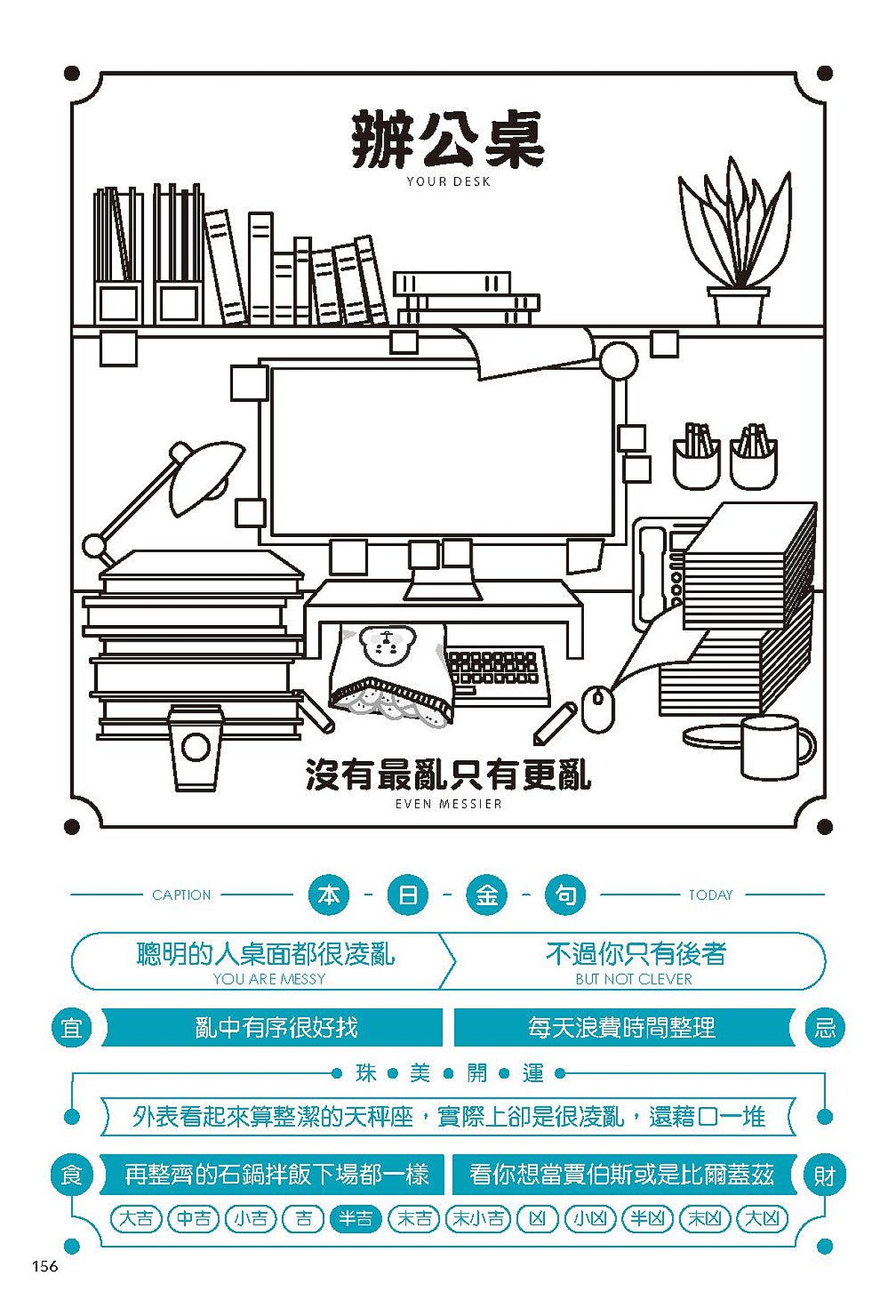 辦公桌
YOUR DESK

沒有最亂只有更亂
EVEN MESSIER

CAPTION 本 - 日 - 金 - 句 TODAY

聰明的人桌面都很凌亂
YOU ARE MESSY

不過你只有後者
BUT NOT CLEVER

宜 亂中有序很好找

每天浪費時間整理 忌

珠 美 開 運

外表看起來算整潔的天秤座，實際上卻是很凌亂，還藉口一堆

食 再整齊的石鍋拌飯下場都一樣

看你想當賈伯斯或是比爾蓋茲 財

大吉 中吉 小吉 吉 半吉 末吉 末小吉 凶 小凶 半凶 末凶 大凶

156