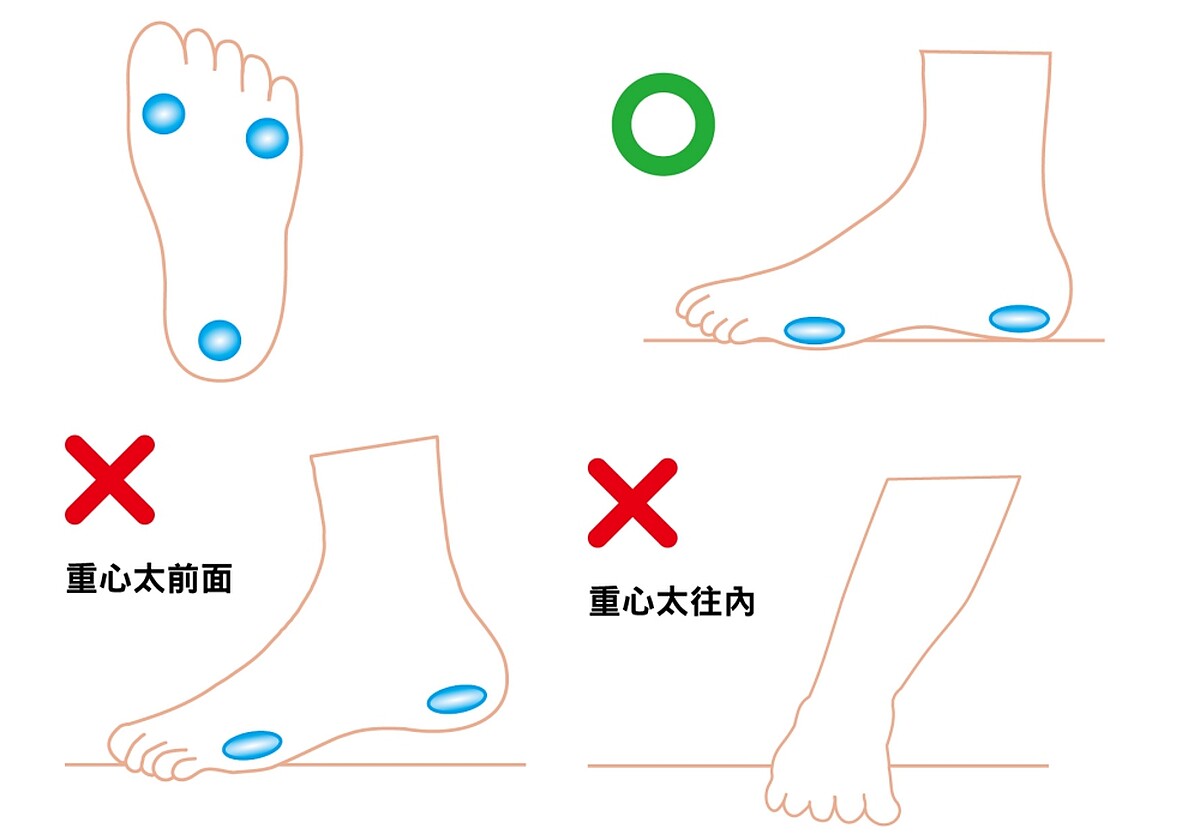 重心太前面

重心太往內